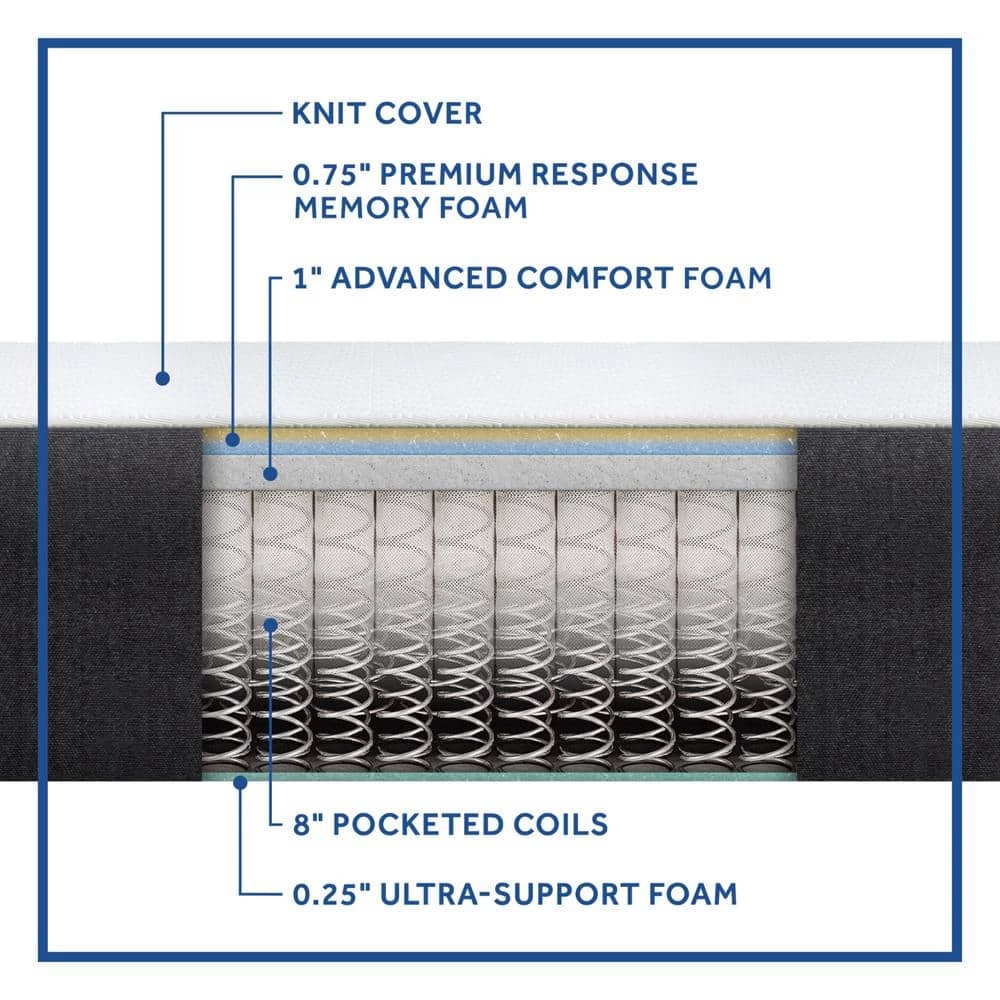 KNIT COVER

0.75" PREMIUM RESPONSE MEMORY FOAM

1" ADVANCED COMFORT FOAM

8" POCKETED COILS

0.25" ULTRA-SUPPORT FOAM